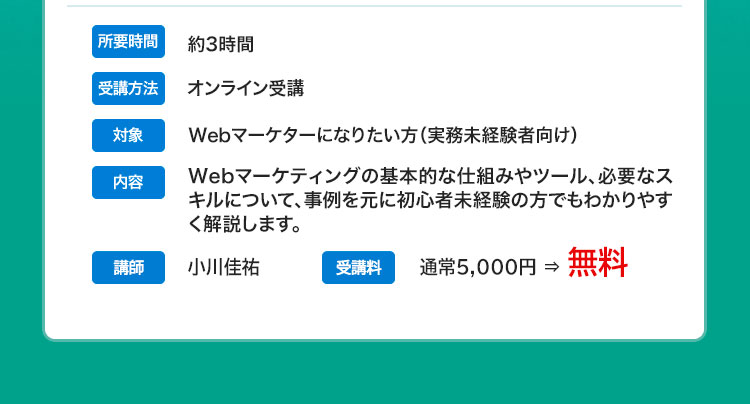 所要時間 約3時間

受講方法 オンライン受講

対象 Webマーケターになりたい方（実務未経験者向け）

内容 Webマーケティングの基本的な仕組みやツール、必要なスキルについて、事例を元に初心者未経験の方でもわかりやすく解説します。

講師 小川佳祐

受講料 通常5,000円 ⇒ 無料